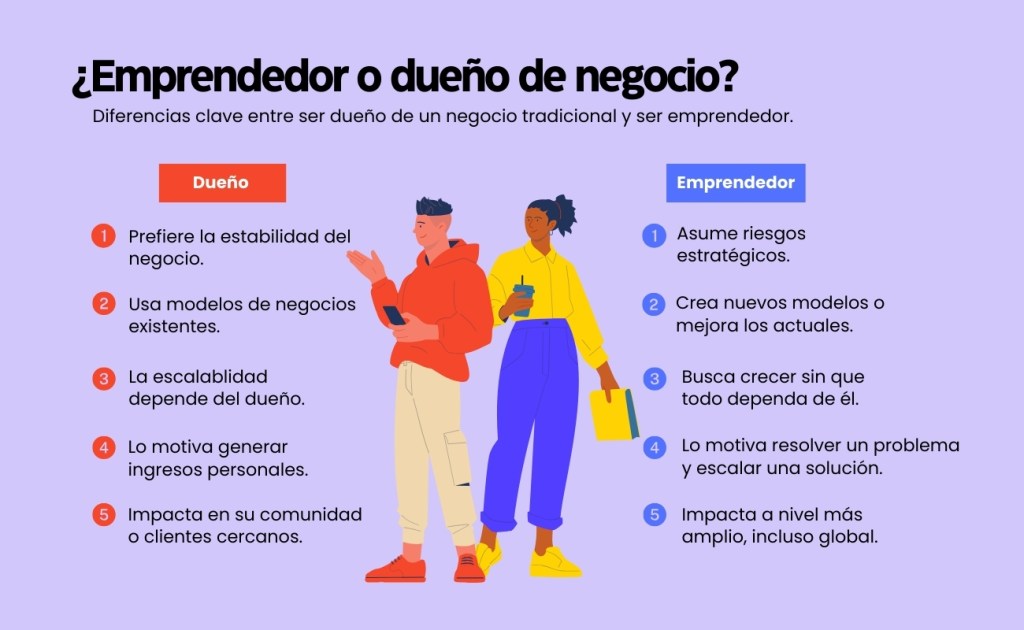 ¿Emprendedor o dueño de negocio?

Diferencias clave entre ser dueño de un negocio tradicional y ser emprendedor.

Dueño

1 Prefiere la estabilidad del negocio.

2 Usa modelos de negocios existentes.

3 La escalablidad depende del dueño.

4 Lo motiva generar ingresos personales.

5 Impacta en su comunidad o clientes cercanos.

Emprendedor

1 Asume riesgos estratégicos.

2 Crea nuevos modelos o mejora los actuales.

3 Busca crecer sin que todo dependa de él.

4 Lo motiva resolver un problema y escalar una solución.

5 Impacta a nivel más amplio, incluso global.